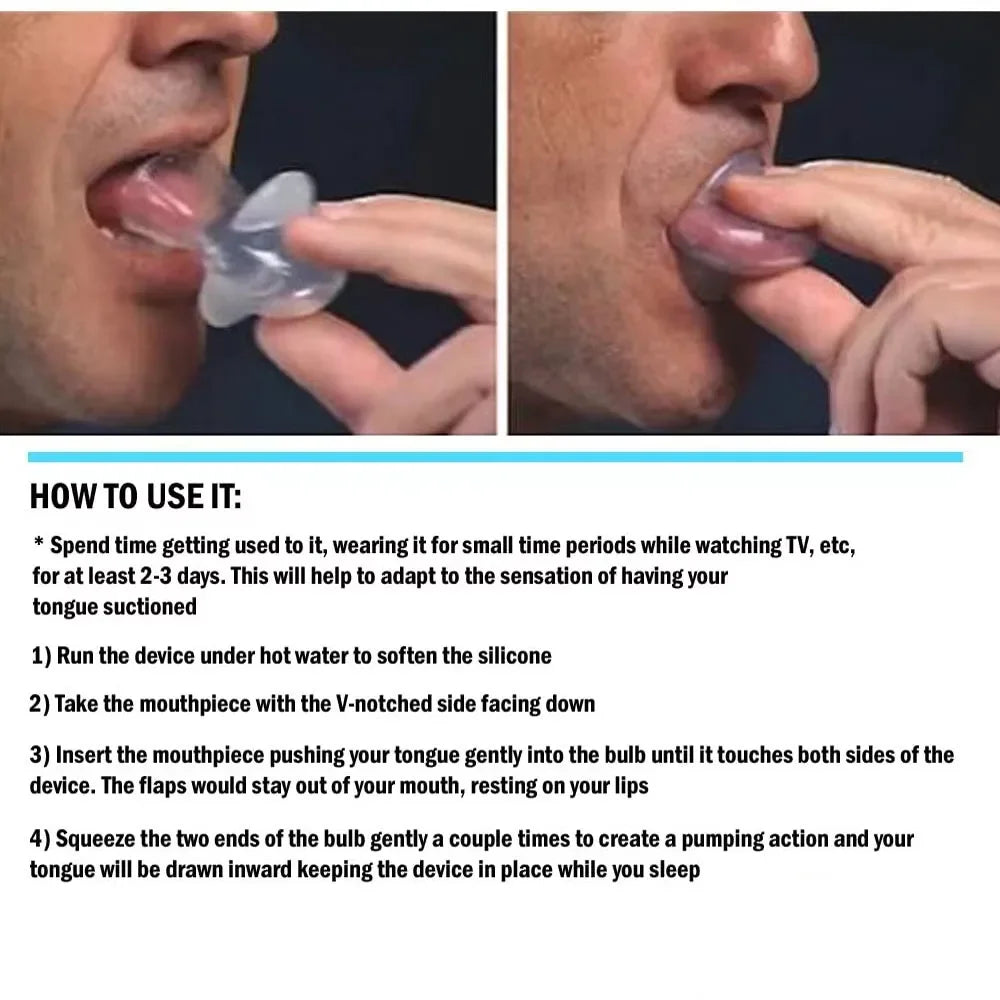 HOW TO USE IT:

* Spend time getting used to it, wearing it for small time periods while watching TV, etc, for at least 2-3 days. This will help to adapt to the sensation of having your tongue suctioned

1) Run the device under hot water to soften the silicone

2) Take the mouthpiece with the V-notched side facing down

3) Insert the mouthpiece pushing your tongue gently into the bulb until it touches both sides of the device. The flaps would stay out of your mouth, resting on your lips

4) Squeeze the two ends of the bulb gently a couple times to create a pumping action and your tongue will be drawn inward keeping the device in place while you sleep