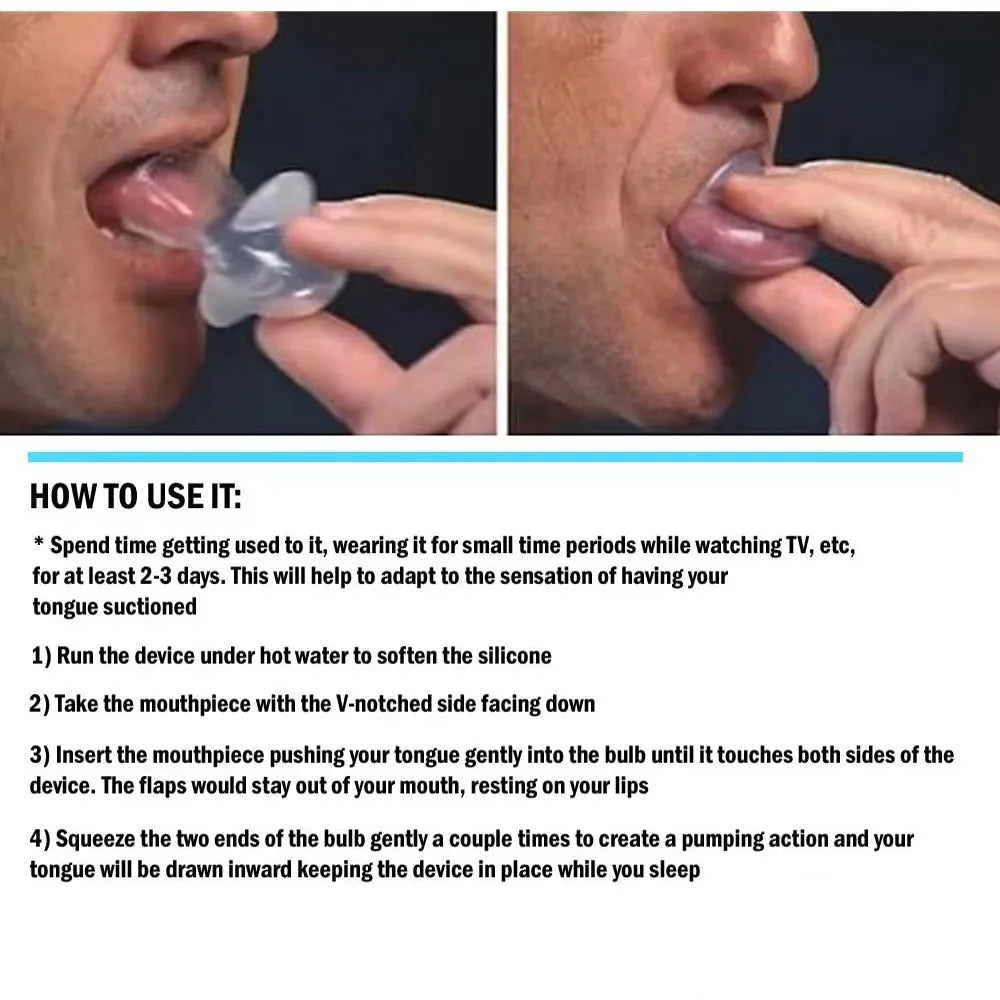 HOW TO USE IT:

* Spend time getting used to it, wearing it for small time periods while watching TV, etc, for at least 2-3 days. This will help to adapt to the sensation of having your tongue suctioned

1) Run the device under hot water to soften the silicone

2) Take the mouthpiece with the V-notched side facing down

3) Insert the mouthpiece pushing your tongue gently into the bulb until it touches both sides of the device. The flaps would stay out of your mouth, resting on your lips

4) Squeeze the two ends of the bulb gently a couple times to create a pumping action and your tongue will be drawn inward keeping the device in place while you sleep